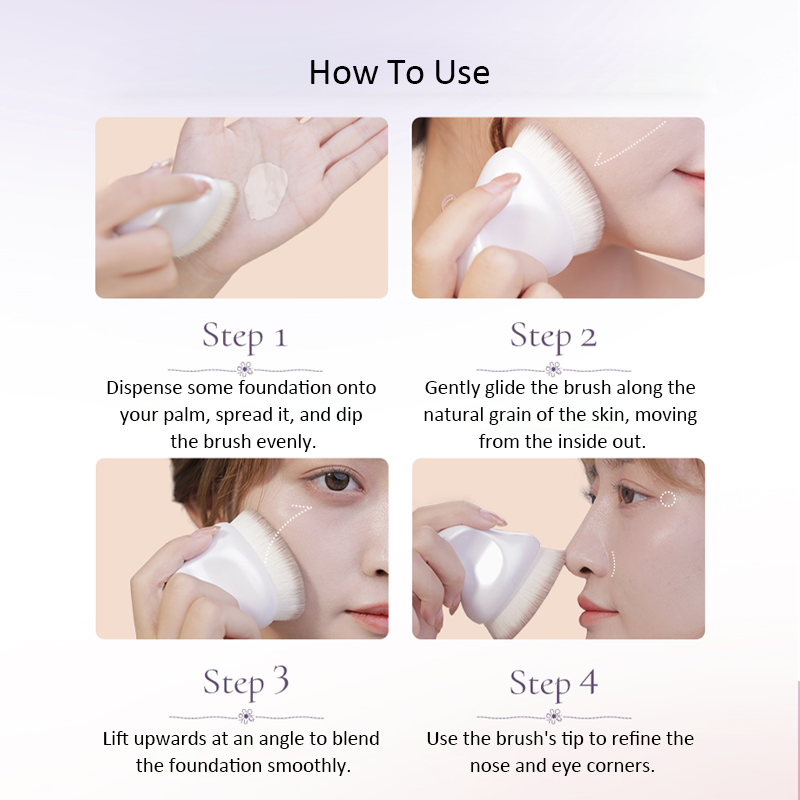 How To Use

Step 1

Dispense some foundation onto your palm, spread it, and dip the brush evenly.

Step 2

Gently glide the brush along the natural grain of the skin, moving from the inside out.

Step 3

Lift upwards at an angle to blend the foundation smoothly.

Step 4

Use the brush's tip to refine the nose and eye corners.