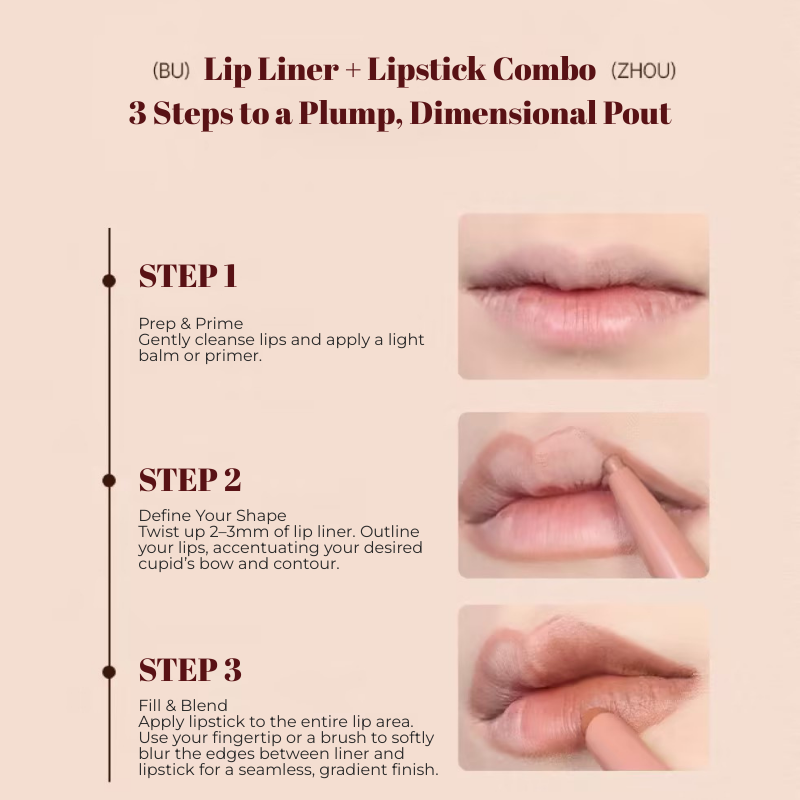 (BU) Lip Liner + Lipstick Combo (ZHOU)
3 Steps to a Plump, Dimensional Pout

STEP 1

Prep & Prime
Gently cleanse lips and apply a light balm or primer.

STEP 2

Define Your Shape
Twist up 2–3mm of lip liner. Outline your lips, accentuating your desired cupid's bow and contour.

STEP 3

Fill & Blend
Apply lipstick to the entire lip area. Use your fingertip or a brush to softly blur the edges between liner and lipstick for a seamless, gradient finish.